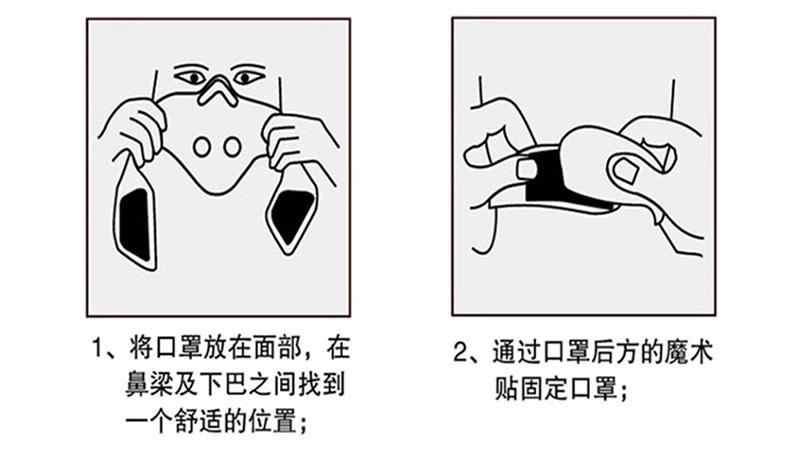 1、将口罩放在面部，在鼻梁及下巴之间找到一个舒适的位置；

2、通过口罩后方的魔术贴固定口罩；