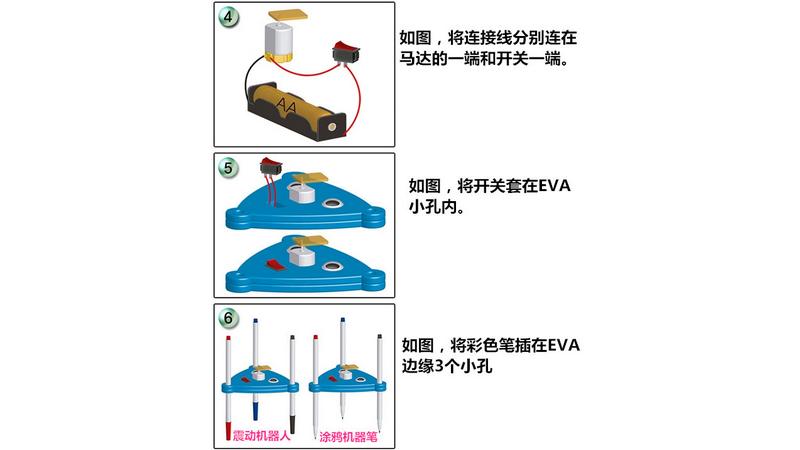 4

AA

如图，将连接线分别连在马达的一端和开关一端。

5

如图，将开关套在EVA小孔内。

6

震动机器人

涂鸦机器笔

如图，将彩色笔插在EVA边缘3个小孔