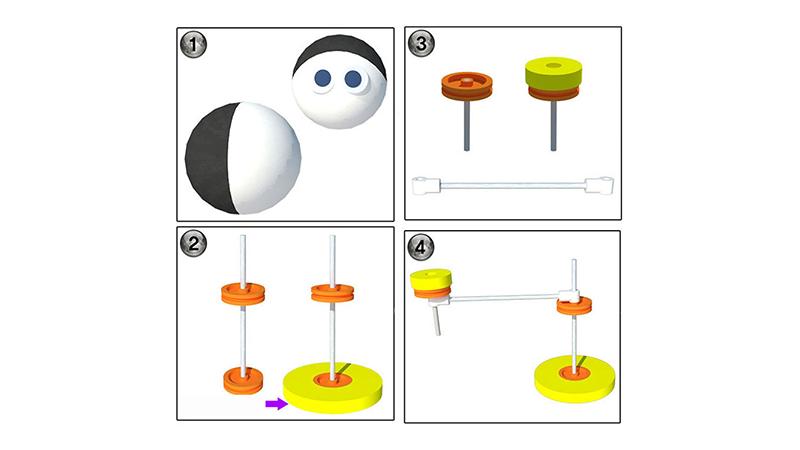 1

3

2

4