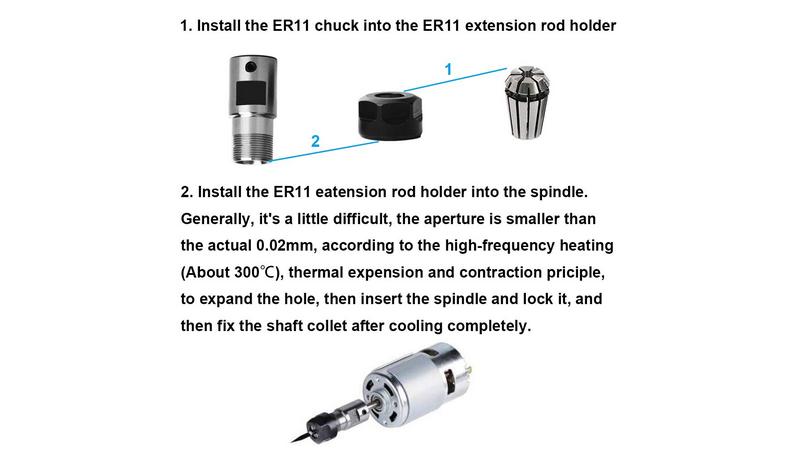 1. Install the ER11 chuck into the ER11 extension rod holder

1

2

2. Install the ER11 eatension rod holder into the spindle. Generally, it's a little difficult, the aperture is smaller than the actual 0.02mm, according to the high-frequency heating (About 300℃), thermal expension and contraction priciple, to expand the hole, then insert the spindle and lock it, and then fix the shaft collet after cooling completely.