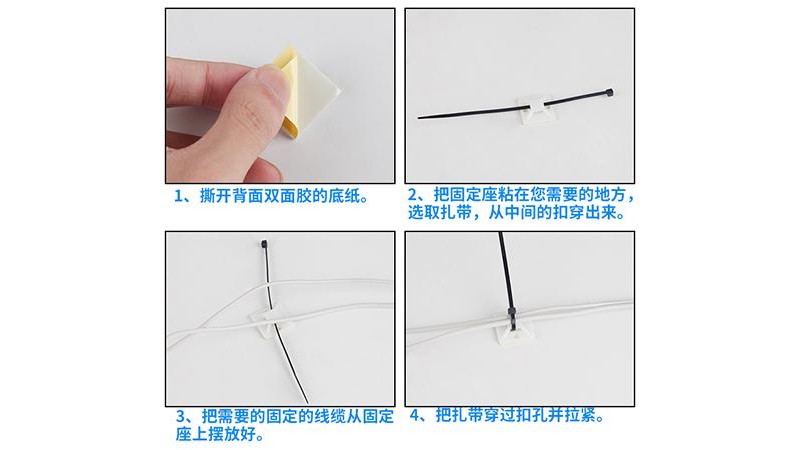 1、撕开背面双面胶的底纸。

2、把固定座粘在您需要的地方，选取扎带，从中间的扣穿出来。

3、把需要的固定的线缆从固定座上摆放好。

4、把扎带穿过扣孔并拉紧。