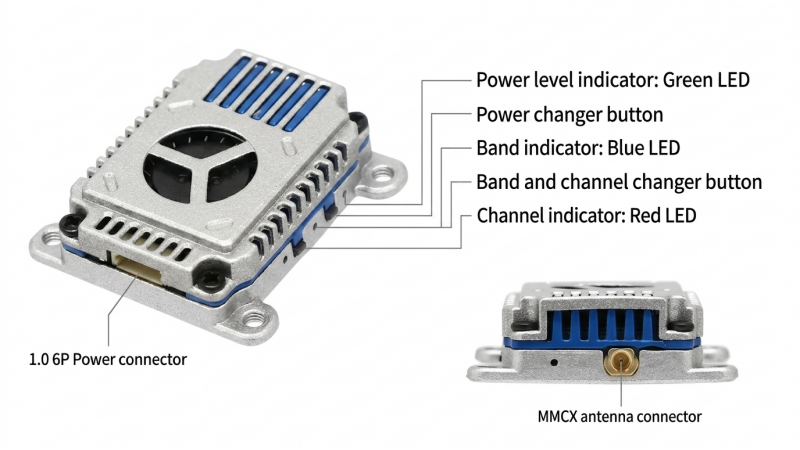 Power level indicator: Green LED
Power changer button
Band indicator: Blue LED
Band and channel changer button
Channel indicator: Red LED

1.0 6P Power connector

MMCX antenna connector